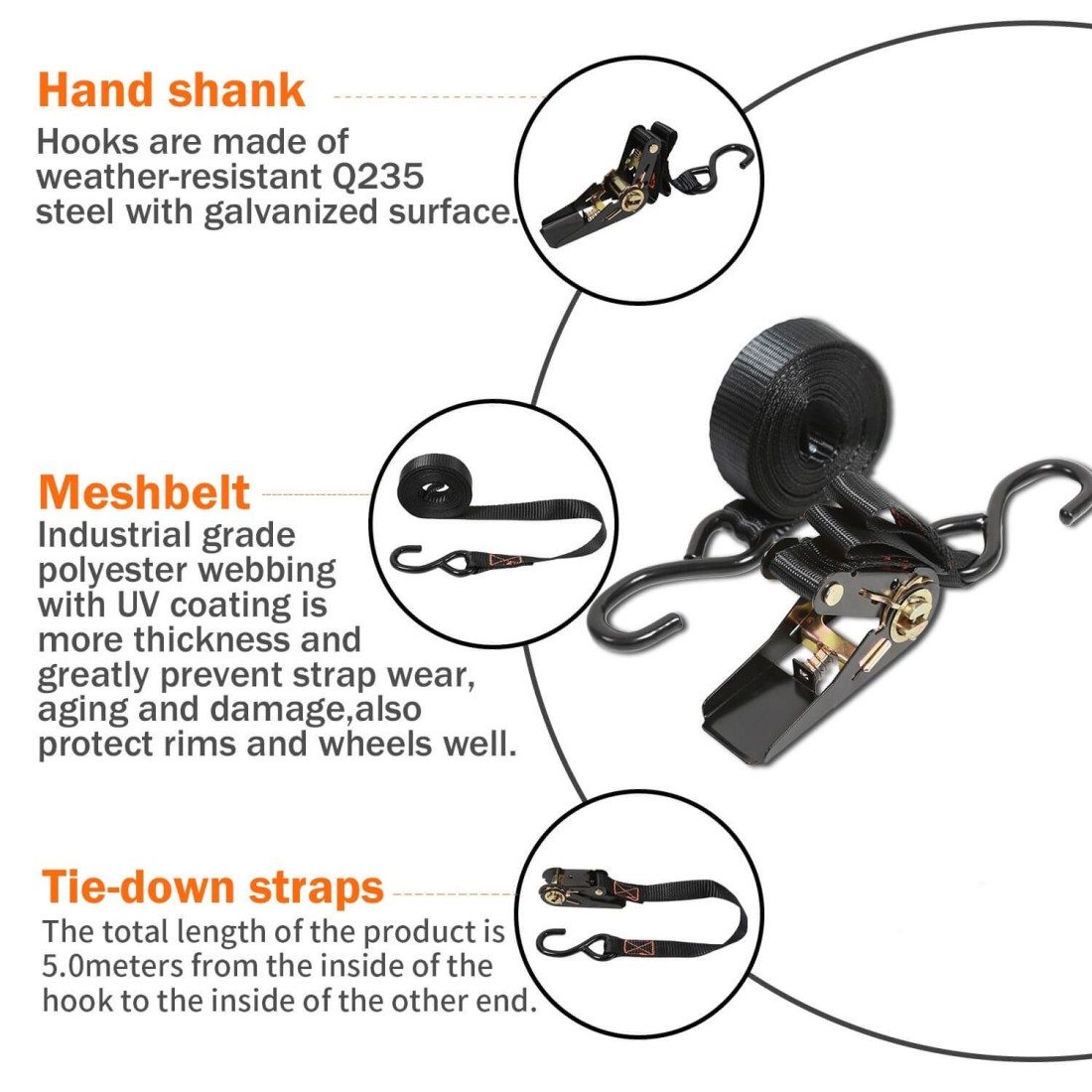 Hand shank
Hooks are made of weather-resistant Q235 steel with galvanized surface.

Meshbelt
Industrial grade polyester webbing with UV coating is more thickness and greatly prevent strap wear, aging and damage,also protect rims and wheels well.

Tie-down straps
The total length of the product is 5.0meters from the inside of the hook to the inside of the other end.