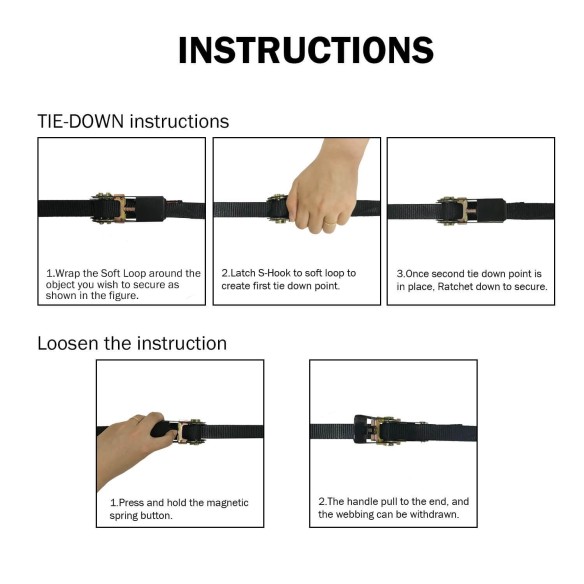 INSTRUCTIONS

TIE-DOWN instructions

1.Wrap the Soft Loop around the object you wish to secure as shown in the figure.

2.Latch S-Hook to soft loop to create first tie down point.

3.Once second tie down point is in place, Ratchet down to secure.

Loosen the instruction

1.Press and hold the magnetic spring button.

2.The handle pull to the end, and the webbing can be withdrawn.