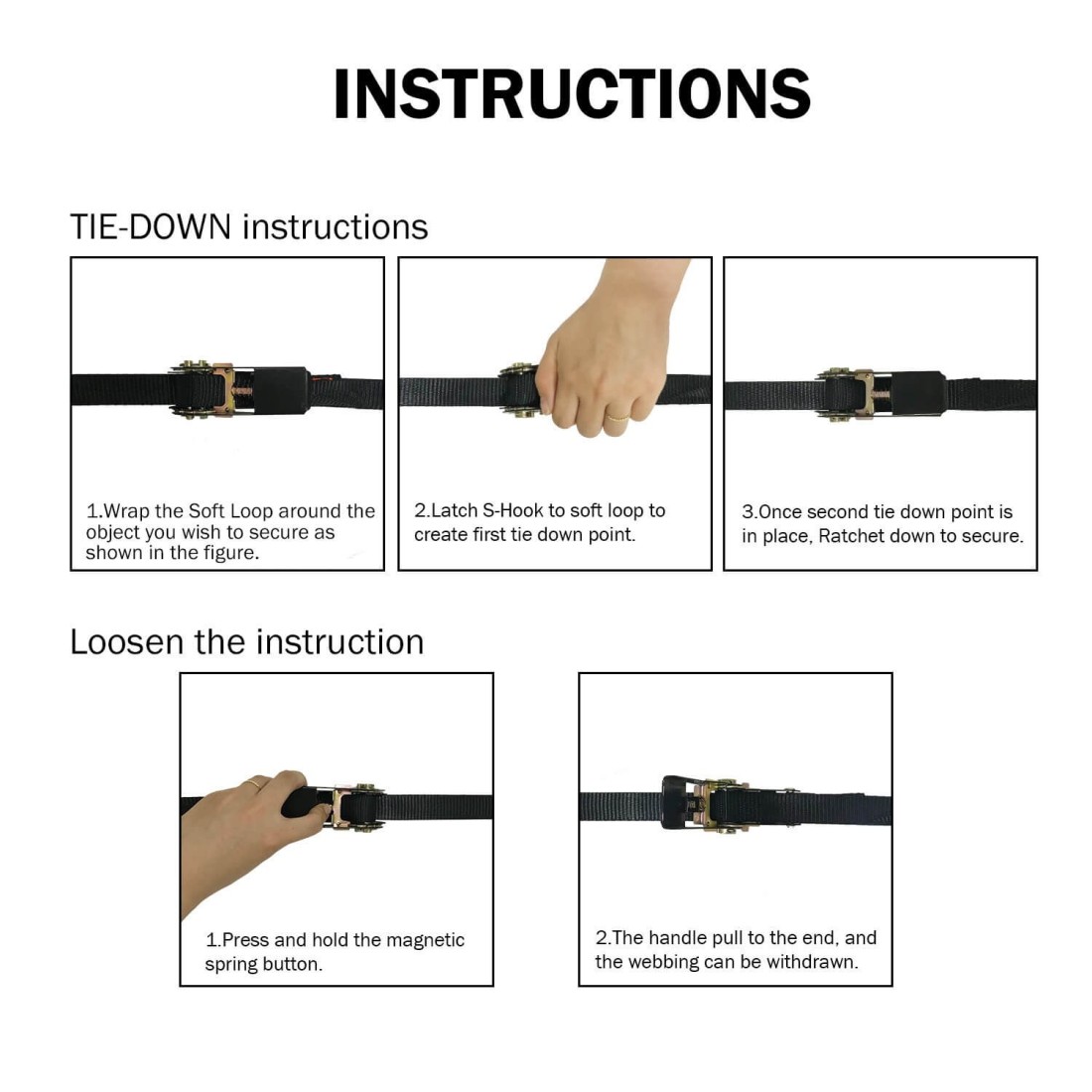 INSTRUCTIONS

TIE-DOWN instructions

1.Wrap the Soft Loop around the object you wish to secure as shown in the figure.

2.Latch S-Hook to soft loop to create first tie down point.

3.Once second tie down point is in place, Ratchet down to secure.

Loosen the instruction

1.Press and hold the magnetic spring button.

2.The handle pull to the end, and the webbing can be withdrawn.