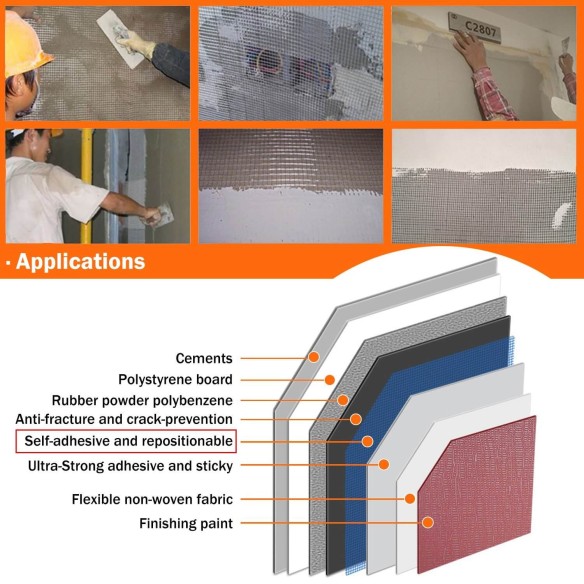 C2807

· Applications

Cements
Polystyrene board
Rubber powder polybenzene
Anti-fracture and crack-prevention
Self-adhesive and repositionable
Ultra-Strong adhesive and sticky
Flexible non-woven fabric
Finishing paint