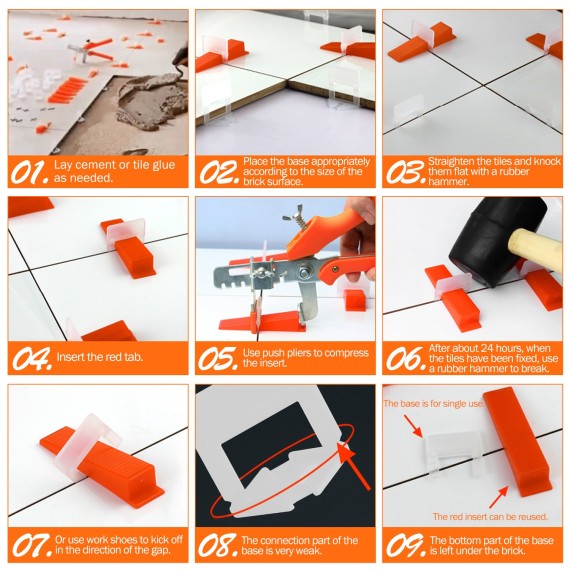 01. Lay cement or tile glue as needed.

02. Place the base appropriately according to the size of the brick surface.

03. Straighten the tiles and knock them flat with a rubber hammer.

04. Insert the red tab.

05. Use push pliers to compress the insert.

06. After about 24 hours, when the tiles have been fixed, use a rubber hammer to break.

07. Or use work shoes to kick off in the direction of the gap.

08. The connection part of the base is very weak.

The base is for single use.

The red insert can be reused.

09. The bottom part of the base is left under the brick.