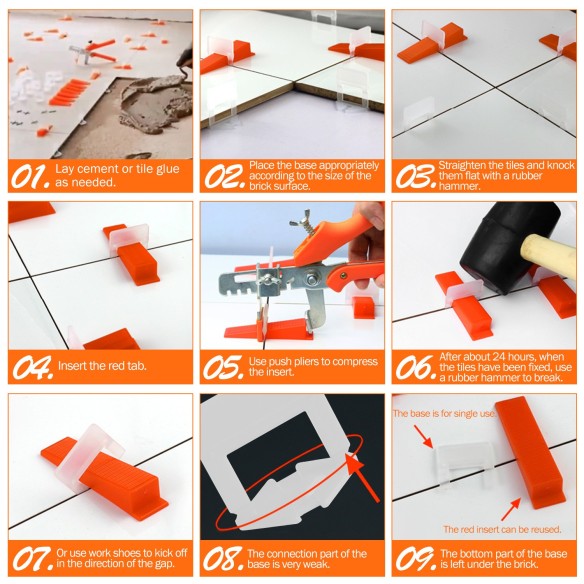 01. Lay cement or tile glue as needed.

02. Place the base appropriately according to the size of the brick surface.

03. Straighten the tiles and knock them flat with a rubber hammer.

04. Insert the red tab.

05. Use push pliers to compress the insert.

06. After about 24 hours, when the tiles have been fixed, use a rubber hammer to break.

07. Or use work shoes to kick off in the direction of the gap.

08. The connection part of the base is very weak.

The base is for single use.

The red insert can be reused.

09. The bottom part of the base is left under the brick.