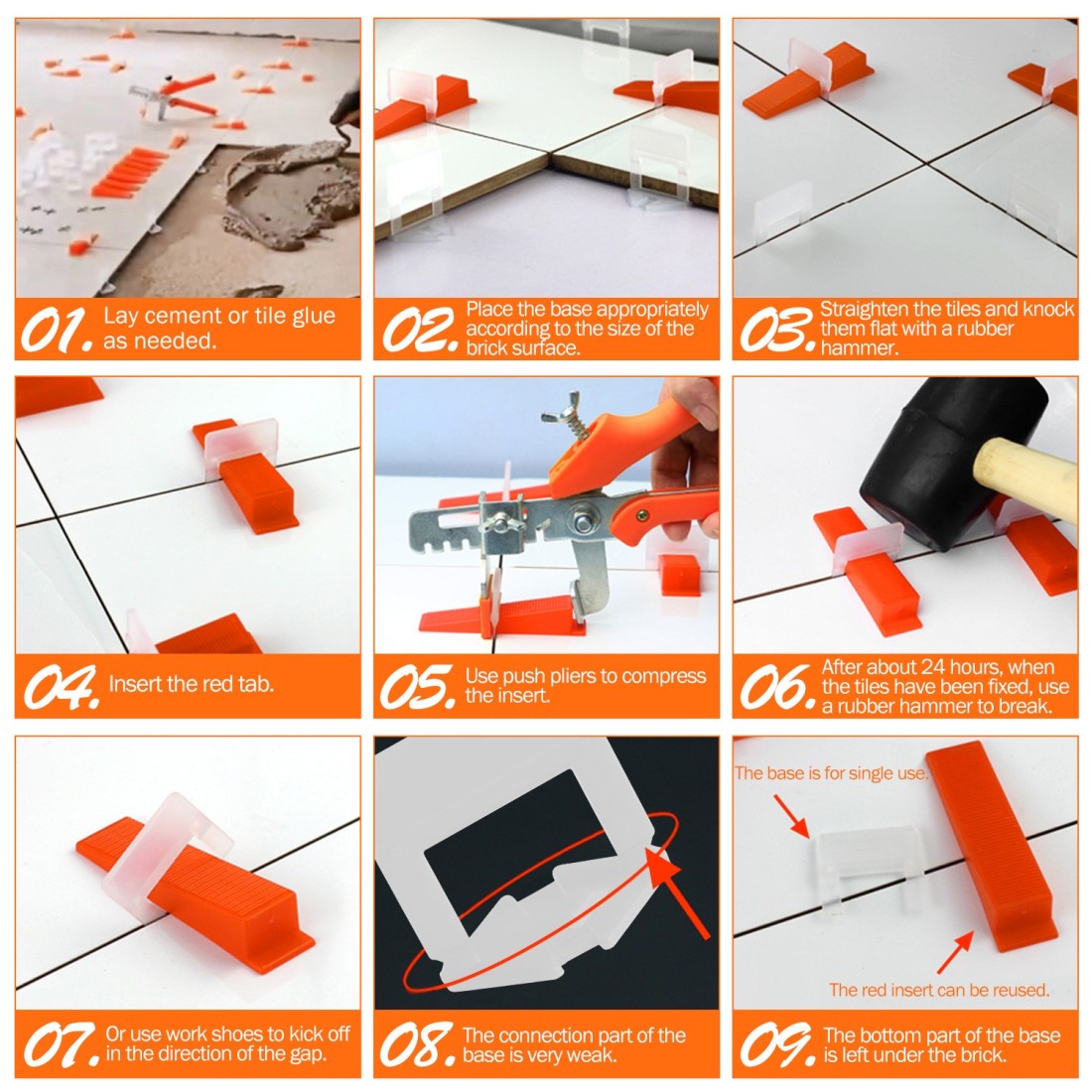 01. Lay cement or tile glue as needed.

02. Place the base appropriately according to the size of the brick surface.

03. Straighten the tiles and knock them flat with a rubber hammer.

04. Insert the red tab.

05. Use push pliers to compress the insert.

06. After about 24 hours, when the tiles have been fixed, use a rubber hammer to break.

07. Or use work shoes to kick off in the direction of the gap.

08. The connection part of the base is very weak.

The base is for single use.

The red insert can be reused.

09. The bottom part of the base is left under the brick.