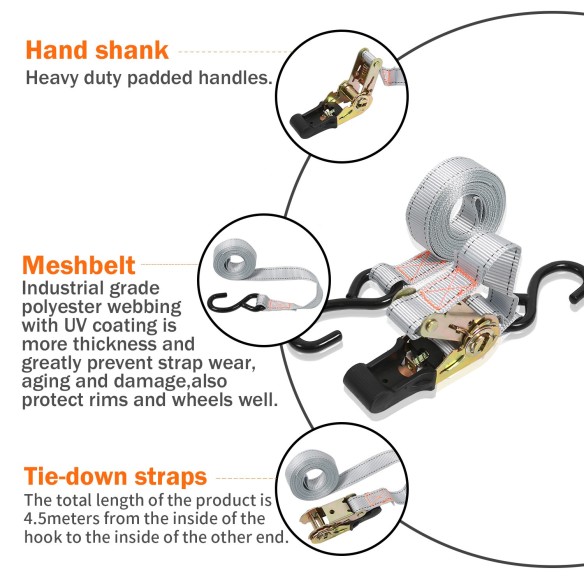 Hand shank
Heavy duty padded handles.

Meshbelt
Industrial grade polyester webbing with UV coating is more thickness and greatly prevent strap wear, aging and damage,also protect rims and wheels well.

Tie-down straps
The total length of the product is 4.5meters from the inside of the hook to the inside of the other end.