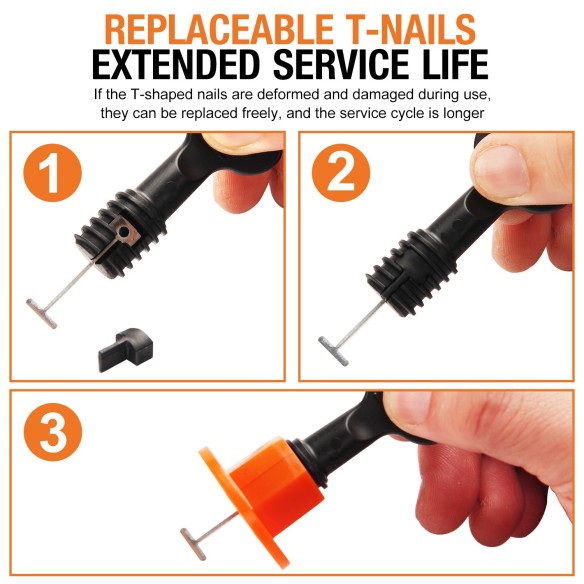 REPLACEABLE T-NAILS
EXTENDED SERVICE LIFE

If the T-shaped nails are deformed and damaged during use, they can be replaced freely, and the service cycle is longer

1

2

3