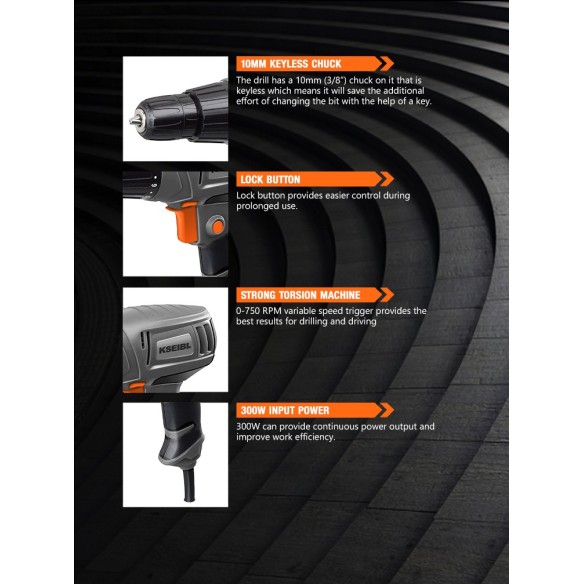 10MM KEYLESS CHUCK

The drill has a 10mm (3/8") chuck on it that is keyless which means it will save the additional effort of changing the bit with the help of a key.

LOCK BUTTON

Lock button provides easier control during prolonged use.

STRONG TORSION MACHINE

0-750 RPM variable speed trigger provides the best results for drilling and driving

KSEIBI

300W INPUT POWER

300W can provide continuous power output and improve work efficiency.