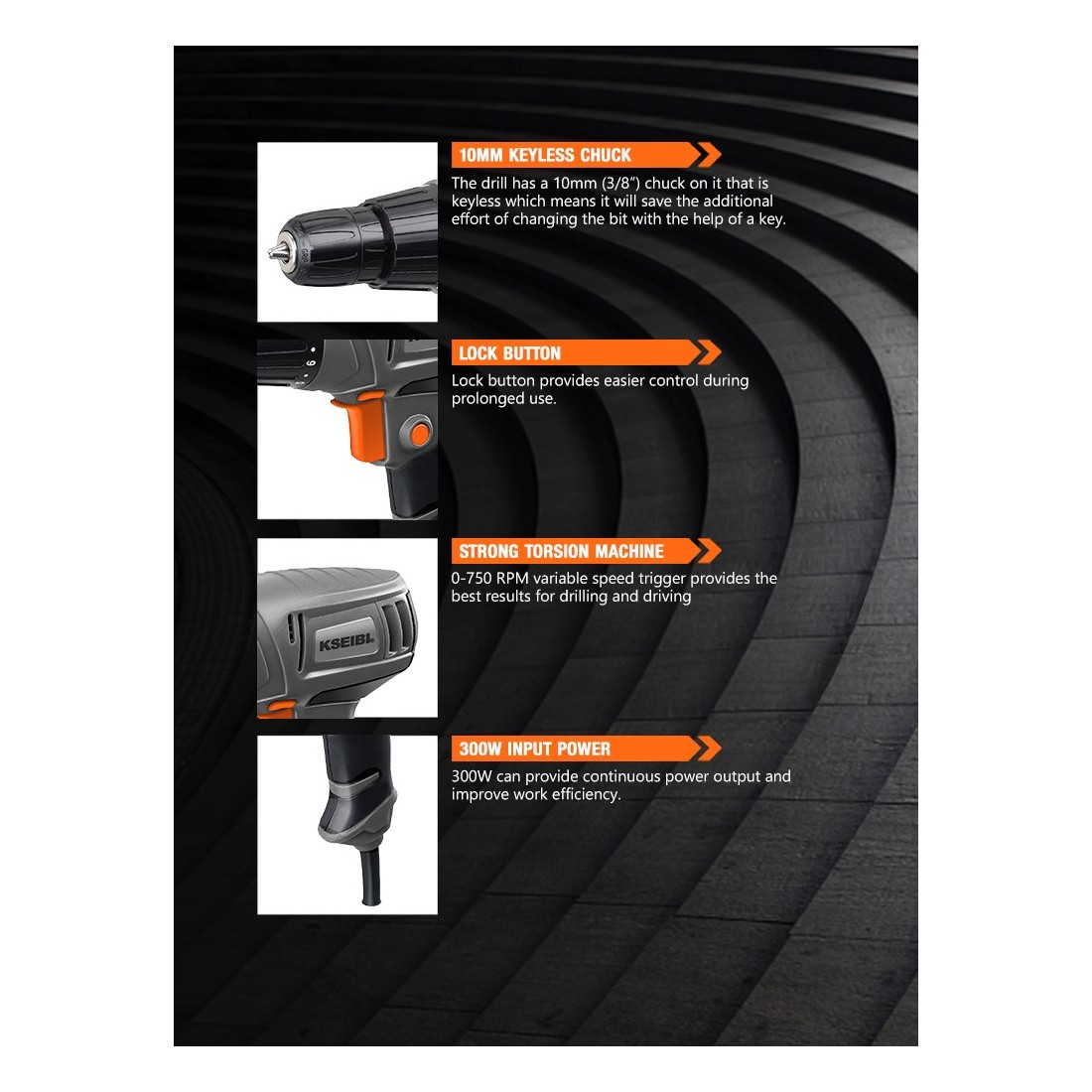 10MM KEYLESS CHUCK

The drill has a 10mm (3/8") chuck on it that is keyless which means it will save the additional effort of changing the bit with the help of a key.

LOCK BUTTON

Lock button provides easier control during prolonged use.

STRONG TORSION MACHINE

0-750 RPM variable speed trigger provides the best results for drilling and driving

KSEIBL

300W INPUT POWER

300W can provide continuous power output and improve work efficiency.