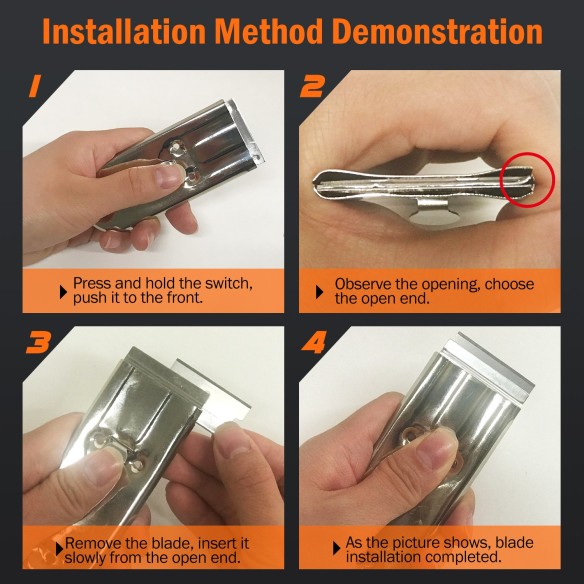 Installation Method Demonstration

1

Press and hold the switch, push it to the front.

2

Observe the opening, choose the open end.

3

Remove the blade, insert it slowly from the open end.

4

As the picture shows, blade installation completed.