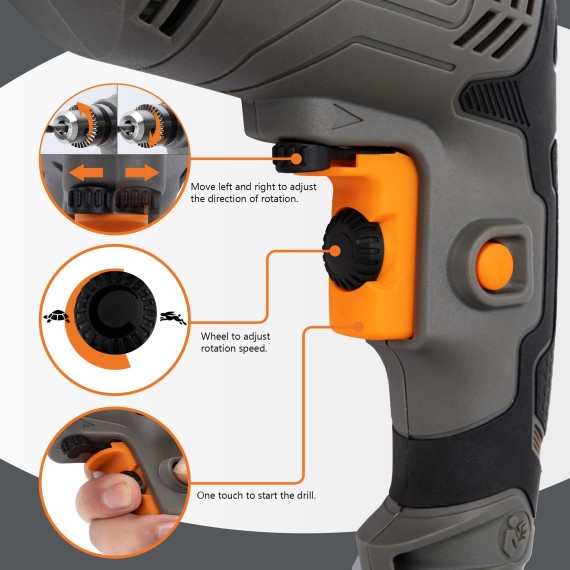 Move left and right to adjust the direction of rotation.

Wheel to adjust rotation speed.

One touch to start the drill.