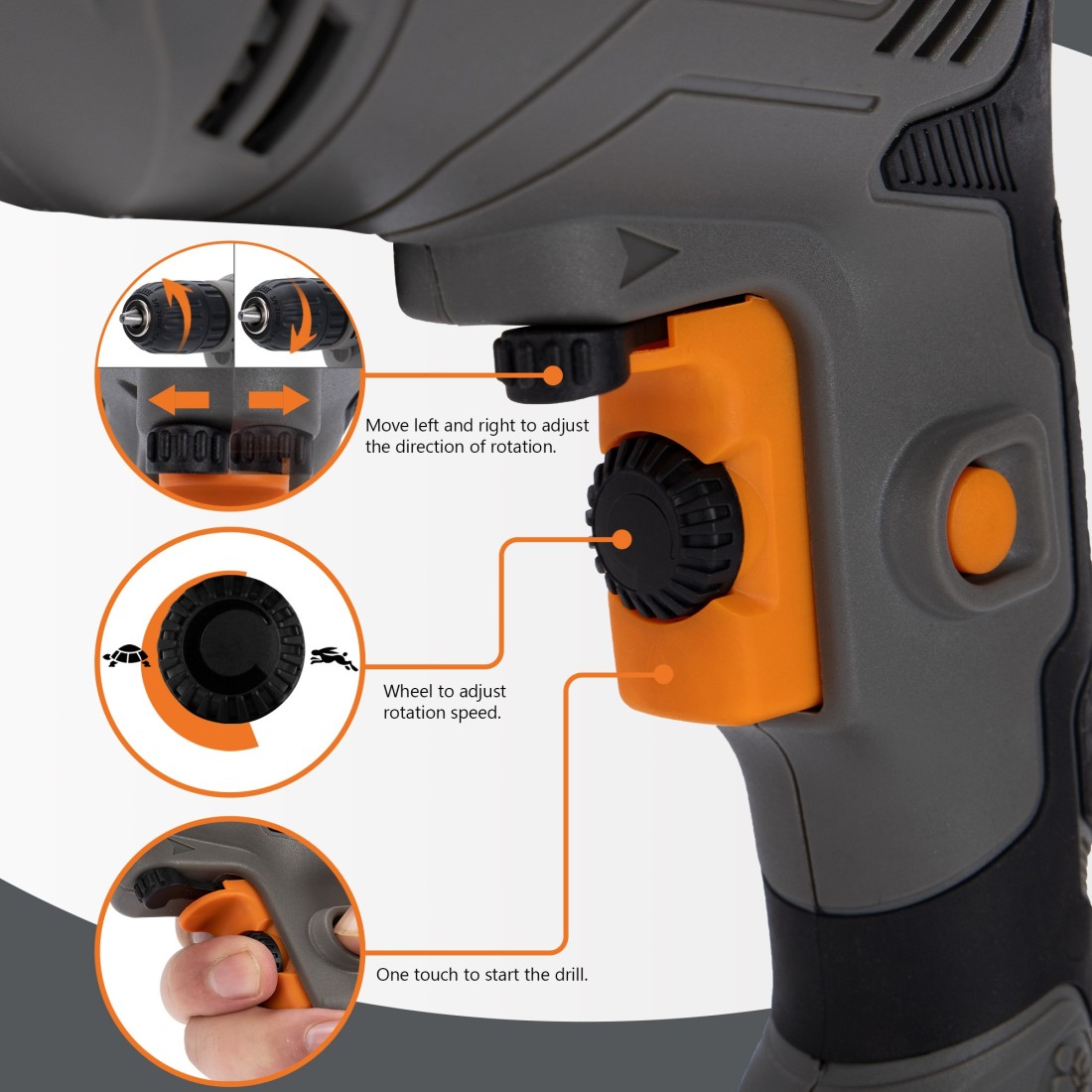 Move left and right to adjust the direction of rotation.

Wheel to adjust rotation speed.

One touch to start the drill.