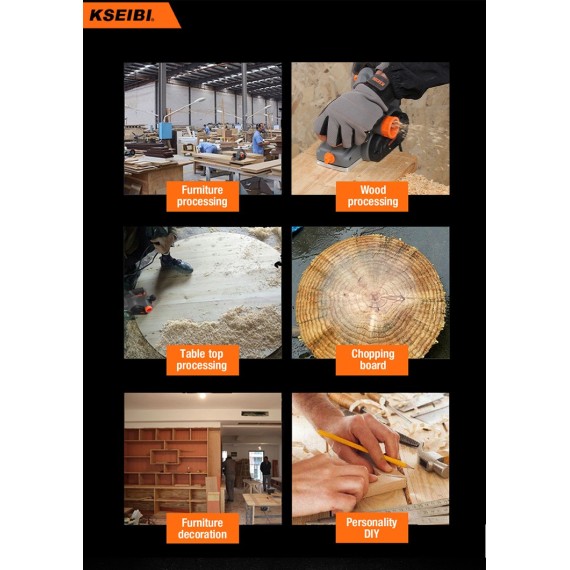 KSEIBI

Furniture processing

Wood processing

Table top processing

Chopping board

Furniture decoration

Personality DIY