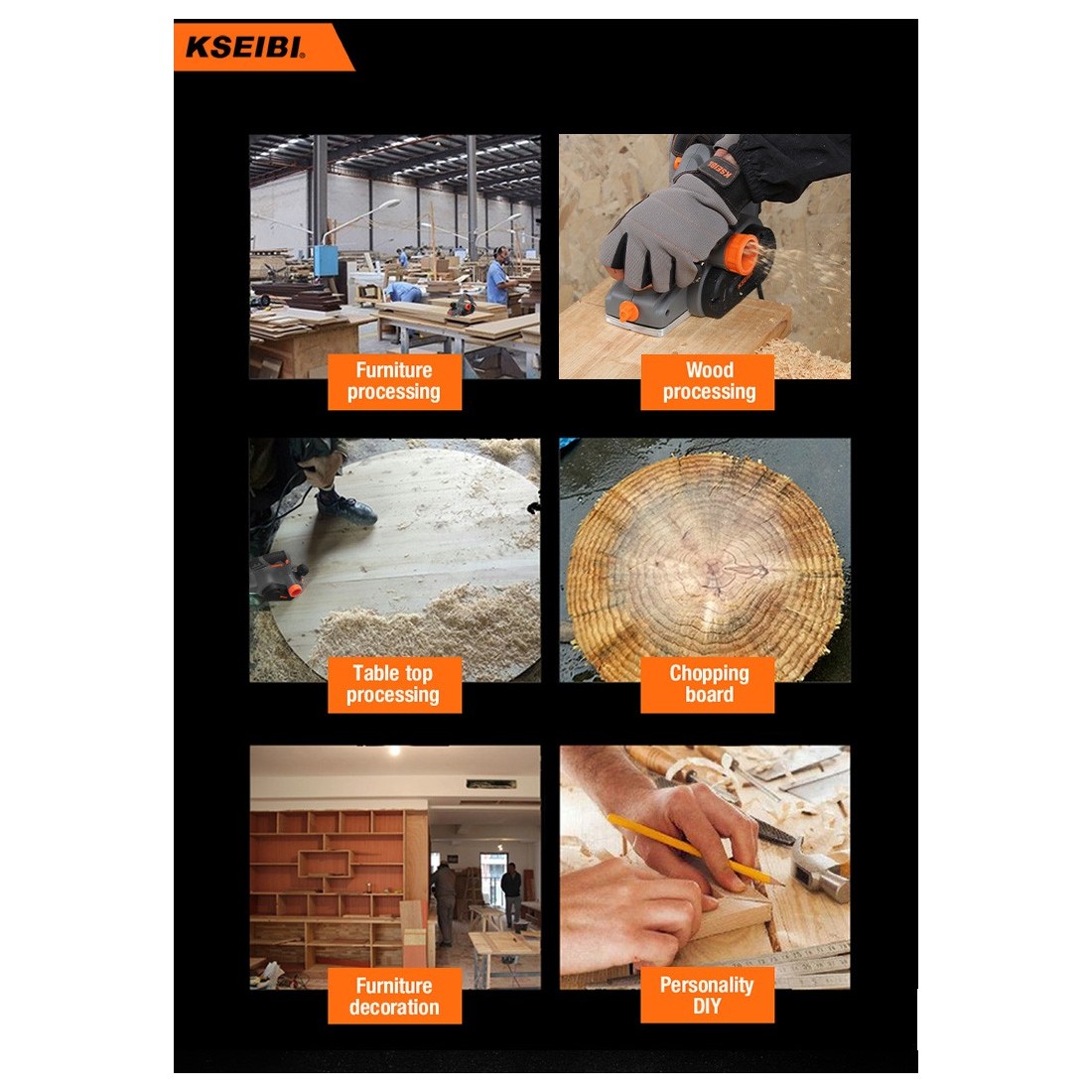 KSEIBI

KSEIBI

Furniture processing

Wood processing

Table top processing

Chopping board

Furniture decoration

Personality DIY