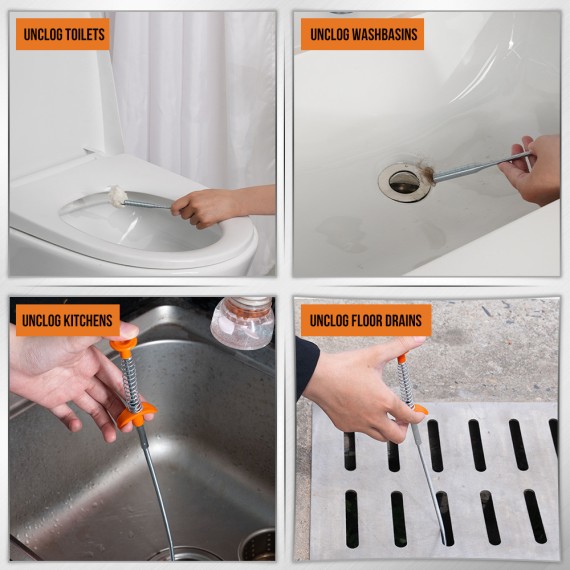 UNCLOG TOILETS

UNCLOG WASHBASINS

UNCLOG KITCHENS

UNCLOG FLOOR DRAINS