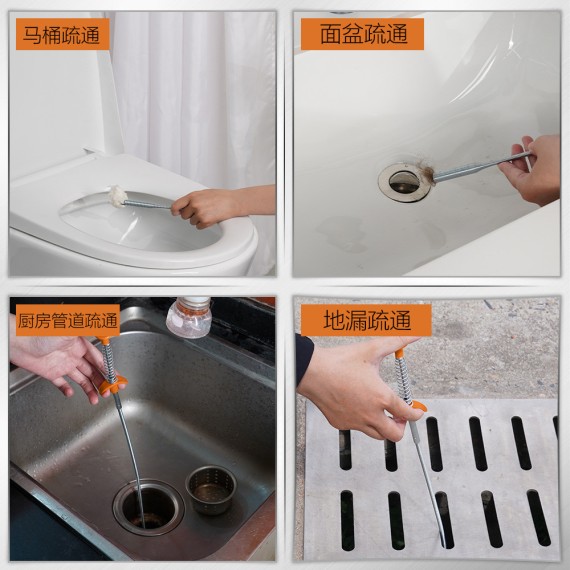 马桶疏通

面盆疏通

厨房管道疏通

地漏疏通