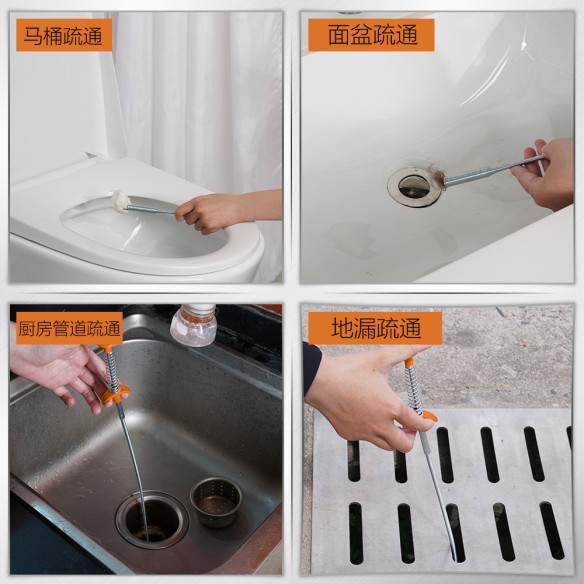 马桶疏通

面盆疏通

厨房管道疏通

地漏疏通