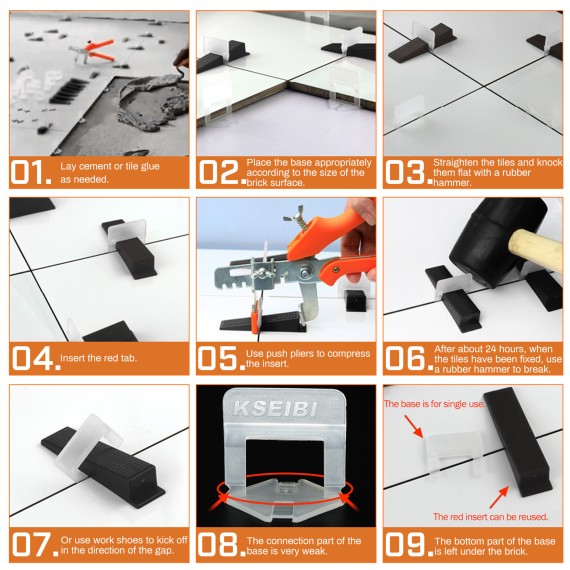 01. Lay cement or tile glue as needed.

02. Place the base appropriately according to the size of the brick surface.

03. Straighten the tiles and knock them flat with a rubber hammer.

04. Insert the red tab.

05. Use push pliers to compress the insert.

06. After about 24 hours, when the tiles have been fixed, use a rubber hammer to break.

07. Or use work shoes to kick off in the direction of the gap.

KSEIBI

08. The connection part of the base is very weak.

The base is for single use.

The red insert can be reused.

09. The bottom part of the base is left under the brick.