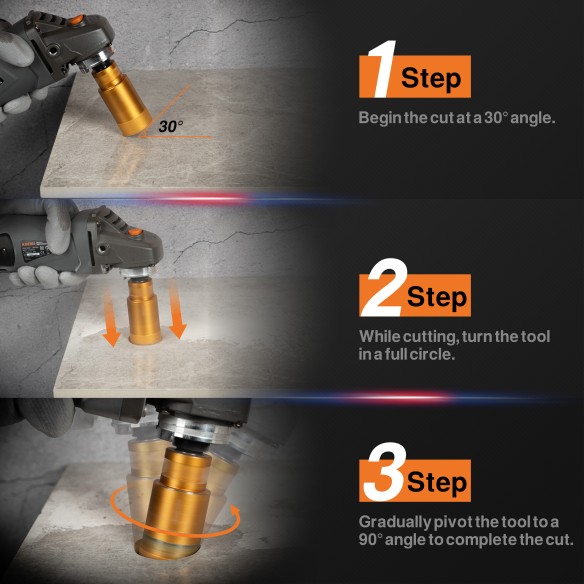 30°

1 Step

Begin the cut at a 30° angle.

2 Step

While cutting, turn the tool in a full circle.

3 Step

Gradually pivot the tool to a 90° angle to complete the cut.