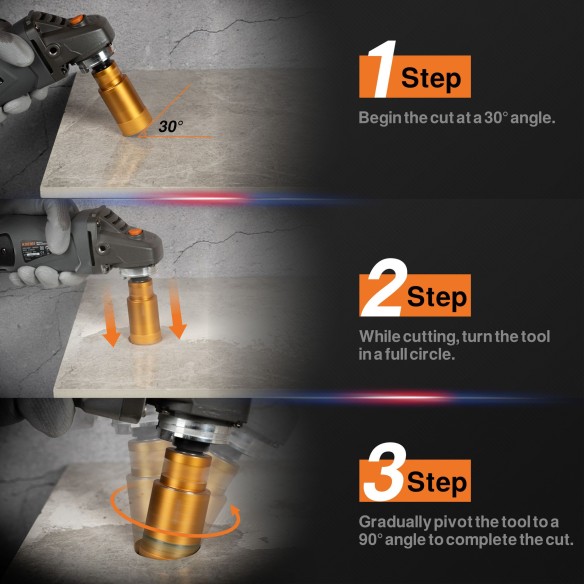 30°

1 Step

Begin the cut at a 30° angle.

2 Step

While cutting, turn the tool in a full circle.

3 Step

Gradually pivot the tool to a 90° angle to complete the cut.