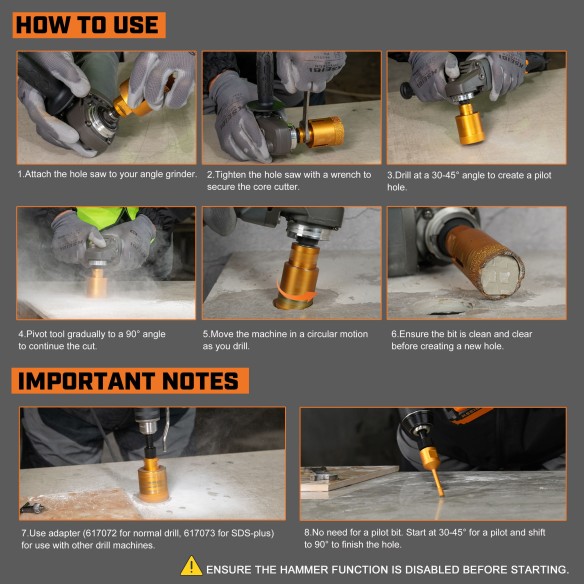 HOW TO USE

1.Attach the hole saw to your angle grinder.

2.Tighten the hole saw with a wrench to secure the core cutter.

3.Drill at a 30-45° angle to create a pilot hole.

4.Pivot tool gradually to a 90° angle to continue the cut.

5.Move the machine in a circular motion as you drill.

6.Ensure the bit is clean and clear before creating a new hole.

IMPORTANT NOTES

7.Use adapter (617072 for normal drill, 617073 for SDS-plus) for use with other drill machines.

8.No need for a pilot bit. Start at 30-45° for a pilot and shift to 90° to finish the hole.

ENSURE THE HAMMER FUNCTION IS DISABLED BEFORE STARTING.