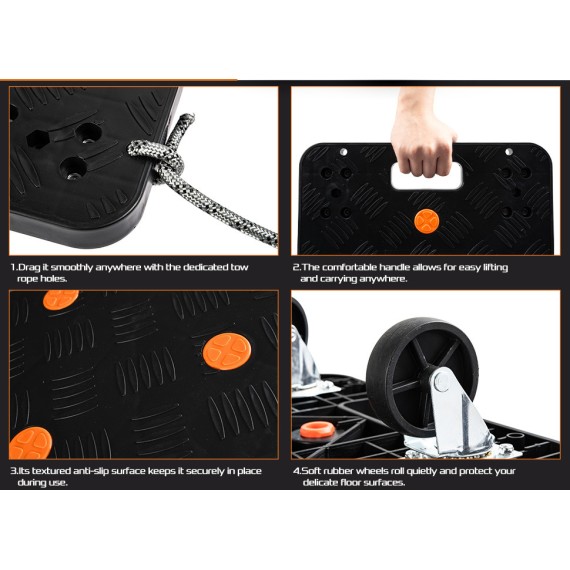 1.Drag it smoothly anywhere with the dedicated tow rope holes.

2.The comfortable handle allows for easy lifting and carrying anywhere.

3.Its textured anti-slip surface keeps it securely in place during use.

4.Soft rubber wheels roll quietly and protect your delicate floor surfaces.