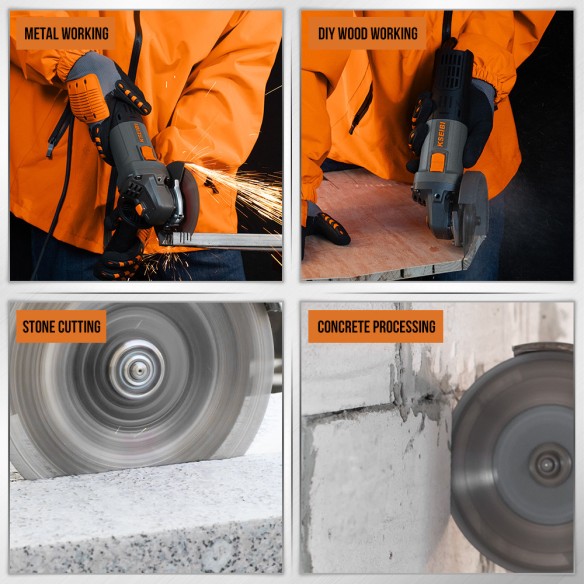 METAL WORKING

KSEIBI

DIY WOOD WORKING

KSEIBI

STONE CUTTING

CONCRETE PROCESSING