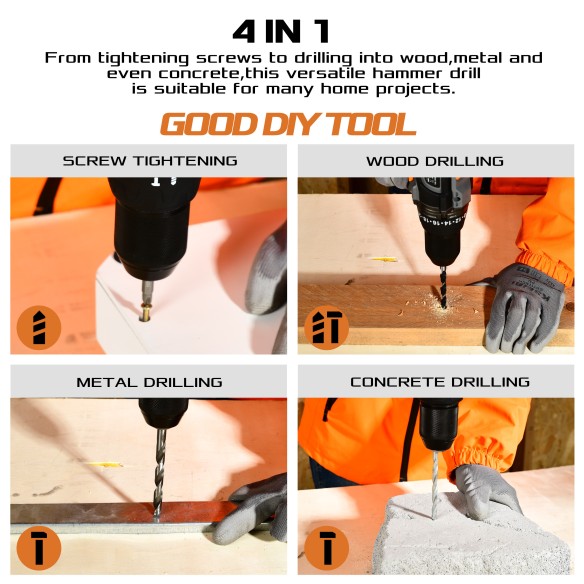 4 IN 1

From tightening screws to drilling into wood,metal and even concrete,this versatile hammer drill is suitable for many home projects.

GOOD DIY TOOL

SCREW TIGHTENING

WOOD DRILLING

METAL DRILLING

CONCRETE DRILLING