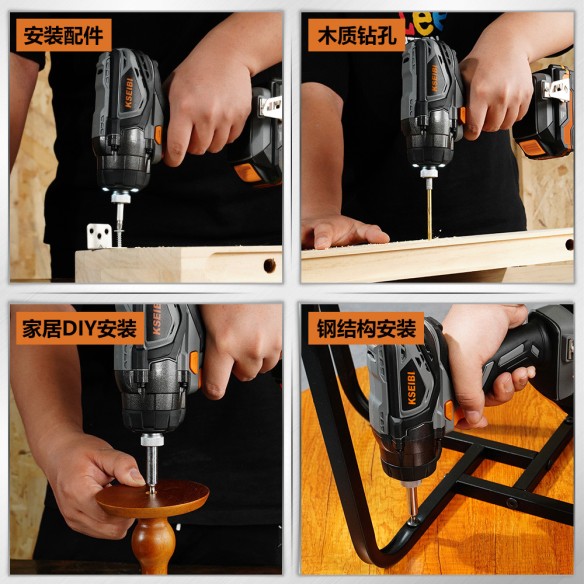 安装配件
KSEIBI

木质钻孔
KSEIBI

家居DIY安装
KSEIBI

钢结构安装
KSEIBI