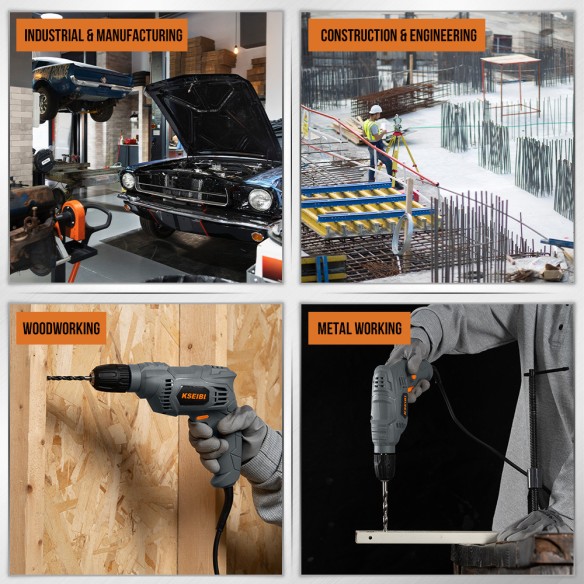 INDUSTRIAL & MANUFACTURING

CONSTRUCTION & ENGINEERING

WOODWORKING

KSEIBI

METAL WORKING

KSEIBI