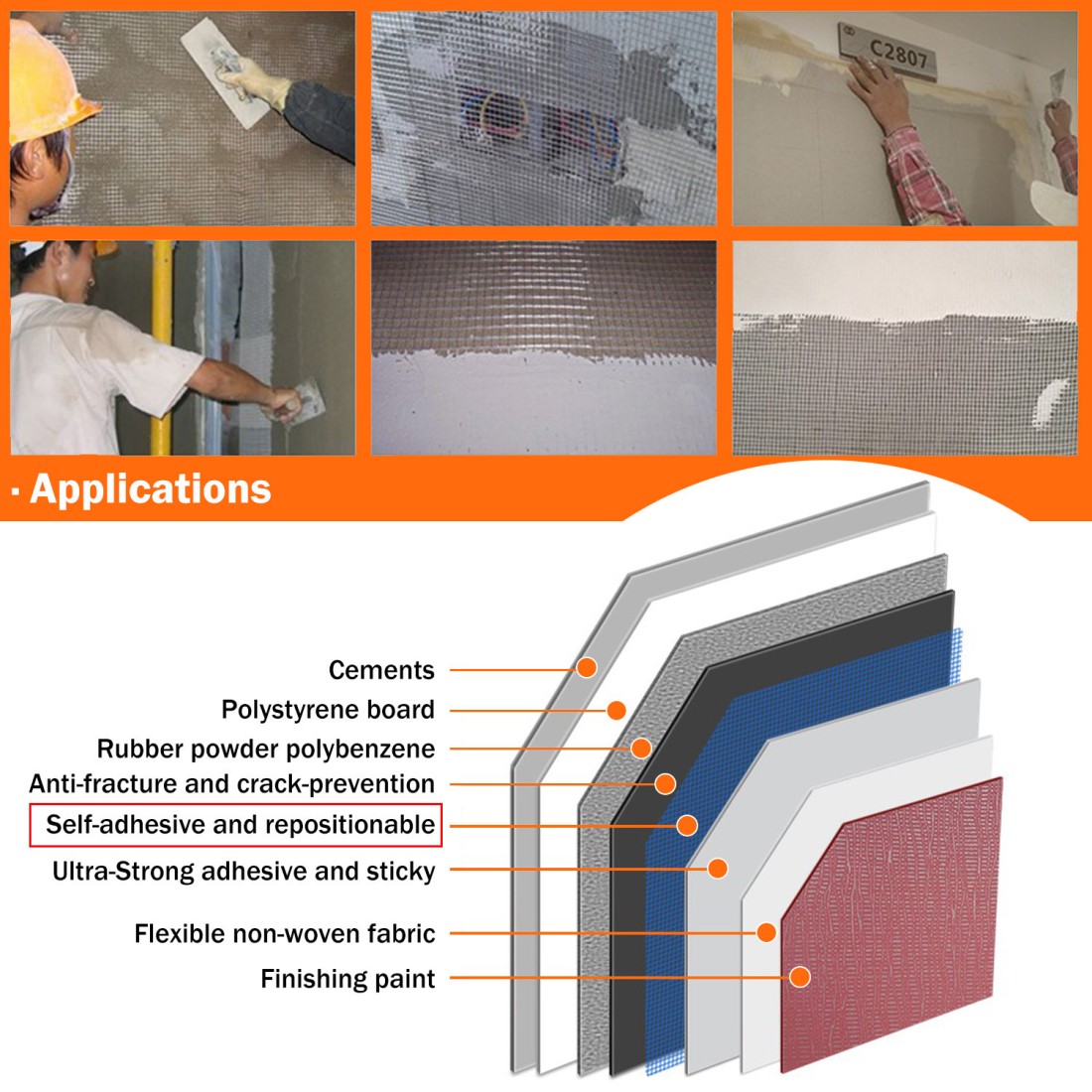 C2807

· Applications

Cements
Polystyrene board
Rubber powder polybenzene
Anti-fracture and crack-prevention
Self-adhesive and repositionable
Ultra-Strong adhesive and sticky
Flexible non-woven fabric
Finishing paint