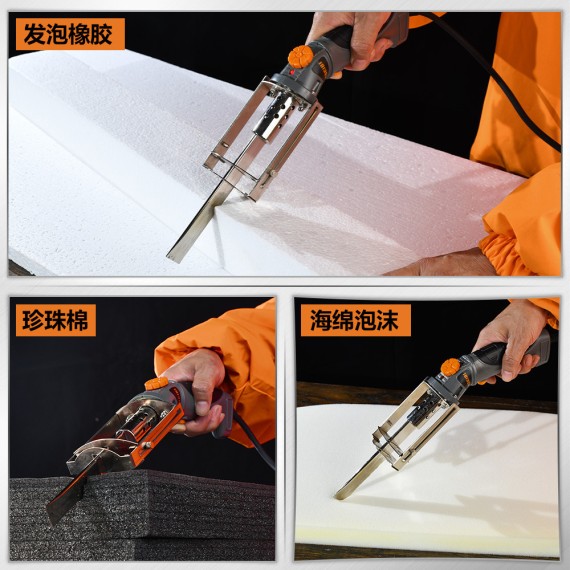 发泡橡胶

珍珠棉

海绵泡沫