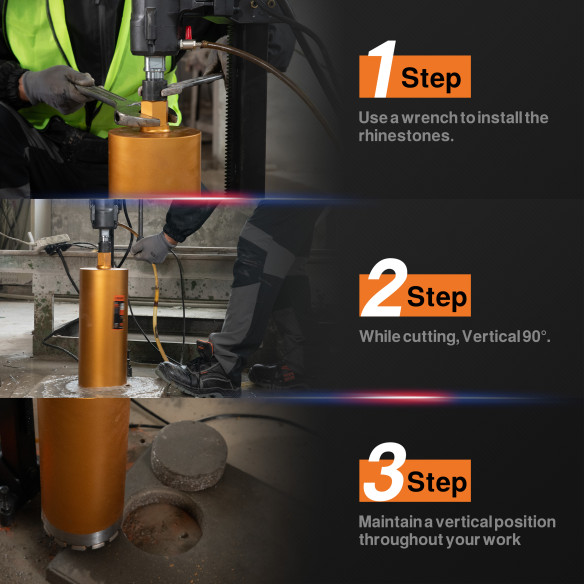 1 Step
Use a wrench to install the rhinestones.

2 Step
While cutting, Vertical 90°.

3 Step
Maintain a vertical position throughout your work